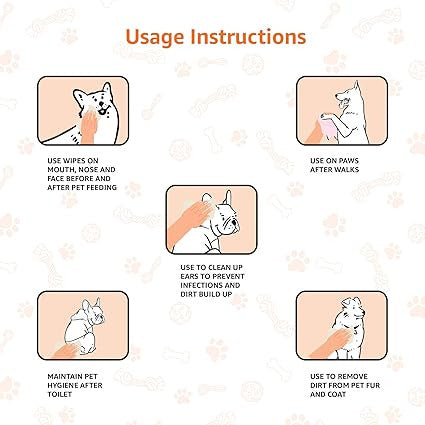 Usage Instructions

USE WIPES ON MOUTH, NOSE AND FACE BEFORE AND AFTER PET FEEDING

USE ON PAWS AFTER WALKS

USE TO CLEAN UP EARS TO PREVENT INFECTIONS AND DIRT BUILD UP

MAINTAIN PET HYGIENE AFTER TOILET

USE TO REMOVE DIRT FROM PET FUR AND COAT